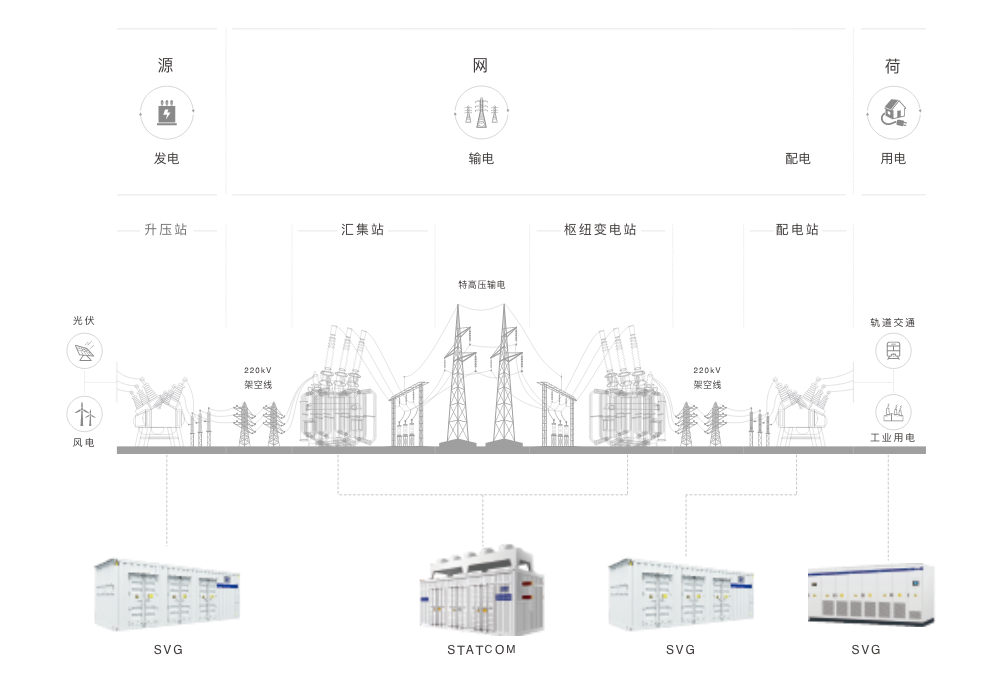 源

发电

网

输电

配电

荷

用电

升压站

汇集站

枢纽变电站

配电站

特高压输电

光伏

风电

220kV
架空线

220kV
架空线

轨道交通

工业用电

SVG

STATCOM

SVG

SVG